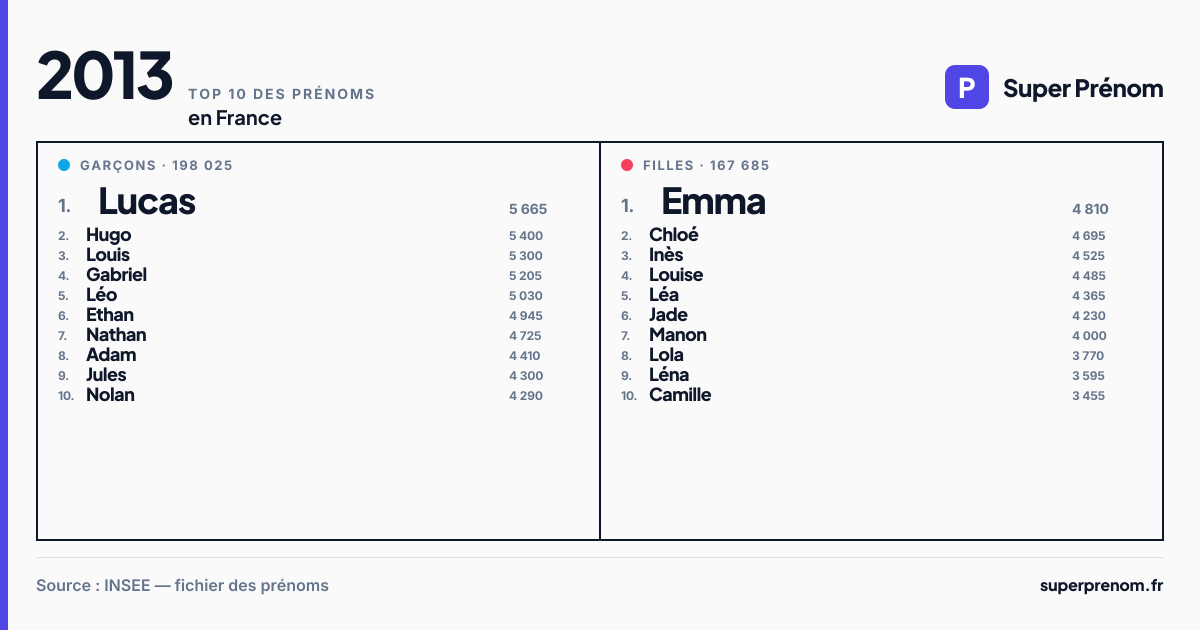 2013
TOP 10 DES PRÉNOMS
en France

P Super Prénom

GARÇONS · 198 025

1. Lucas 5 665
2. Hugo 5 400
3. Louis 5 300
4. Gabriel 5 205
5. Léo 5 030
6. Ethan 4 945
7. Nathan 4 725
8. Adam 4 410
9. Jules 4 300
10. Nolan 4 290

FILLES · 167 685

1. Emma 4 810
2. Chloé 4 695
3. Inès 4 525
4. Louise 4 485
5. Léa 4 365
6. Jade 4 230
7. Manon 4 000
8. Lola 3 770
9. Léna 3 595
10. Camille 3 455

Source : INSEE — fichier des prénoms

superprenom.fr